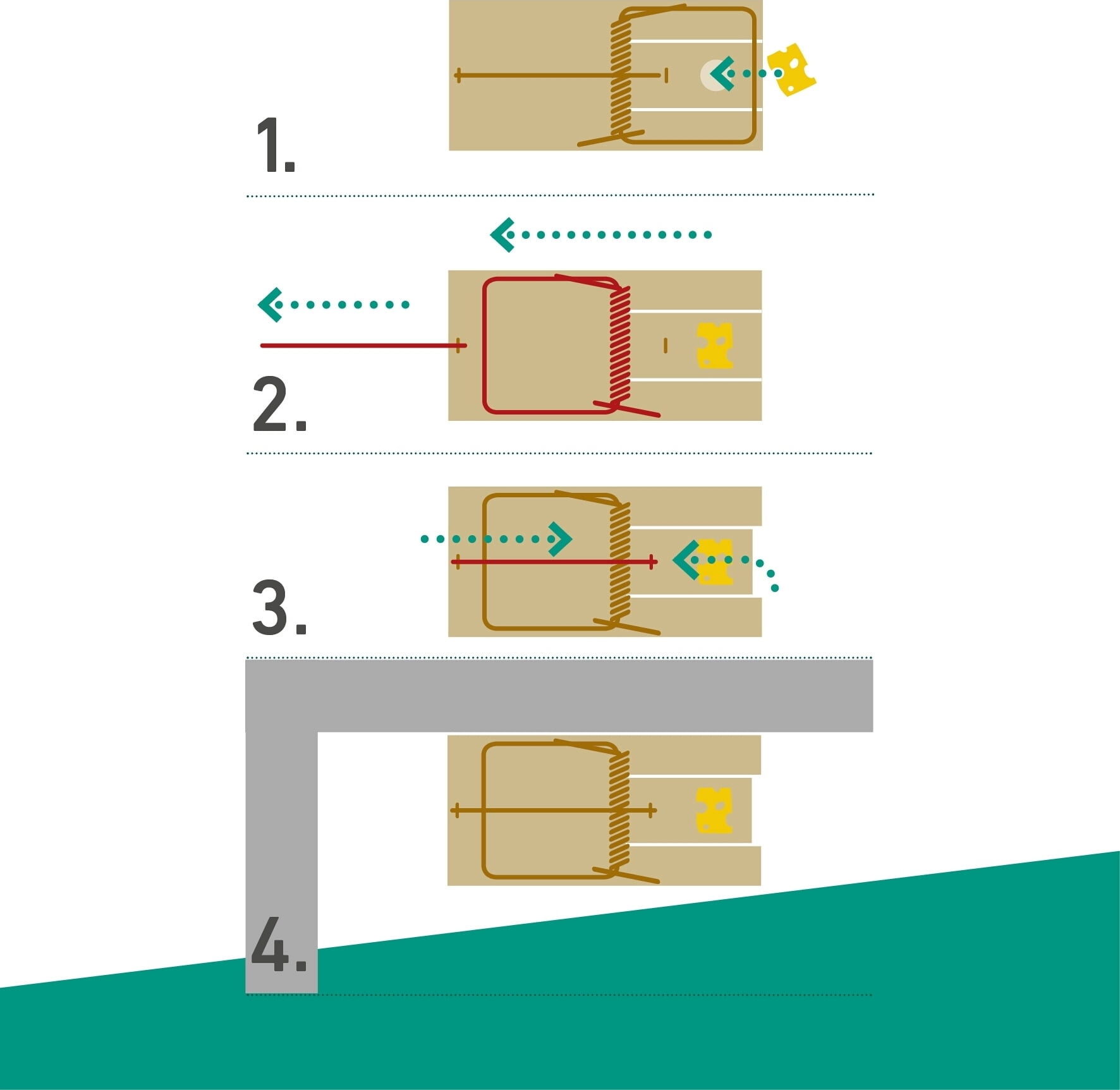 1.

2.

3.

4.