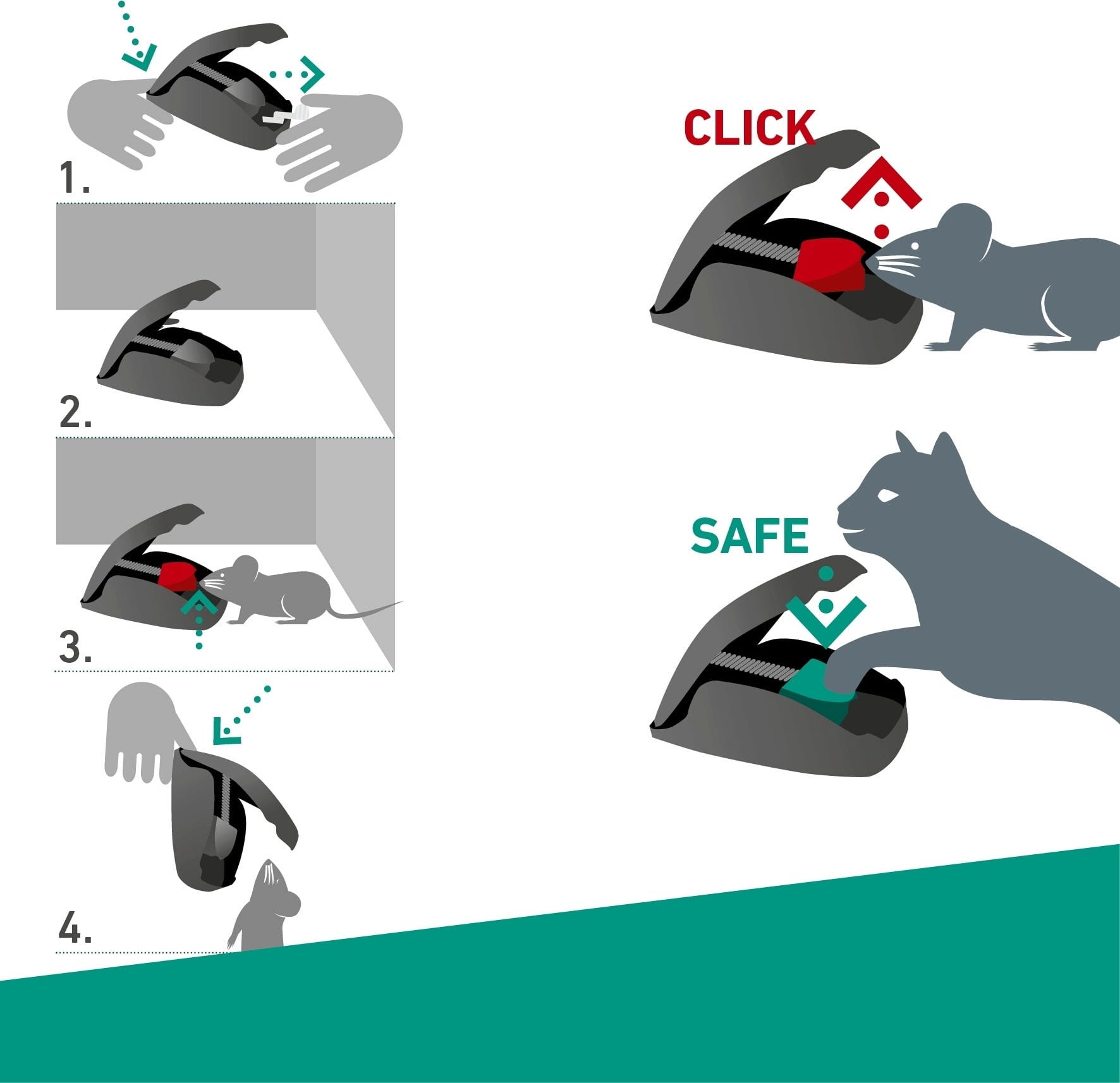 1.

2.

3.

4.

CLICK

SAFE