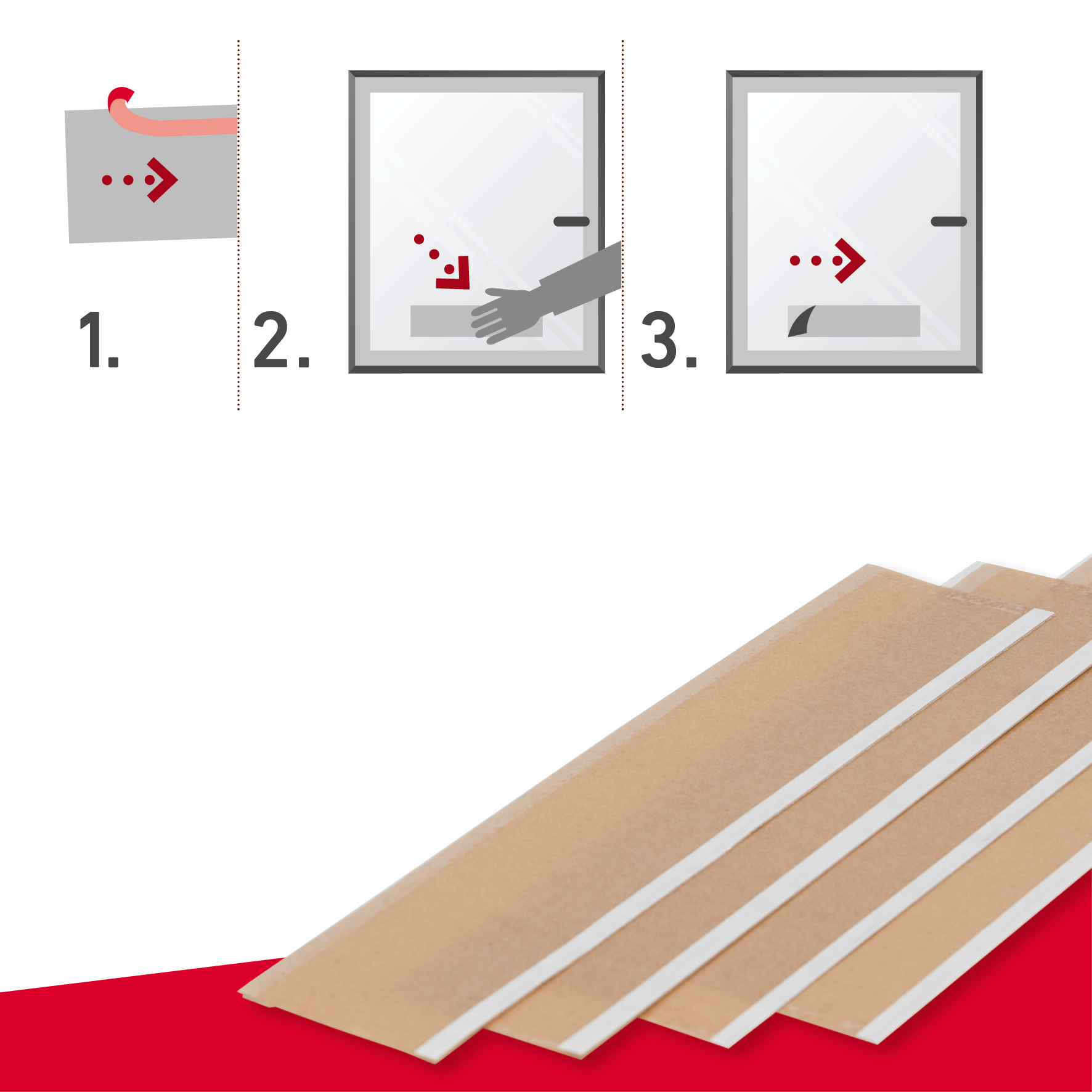 1.

2.

3.