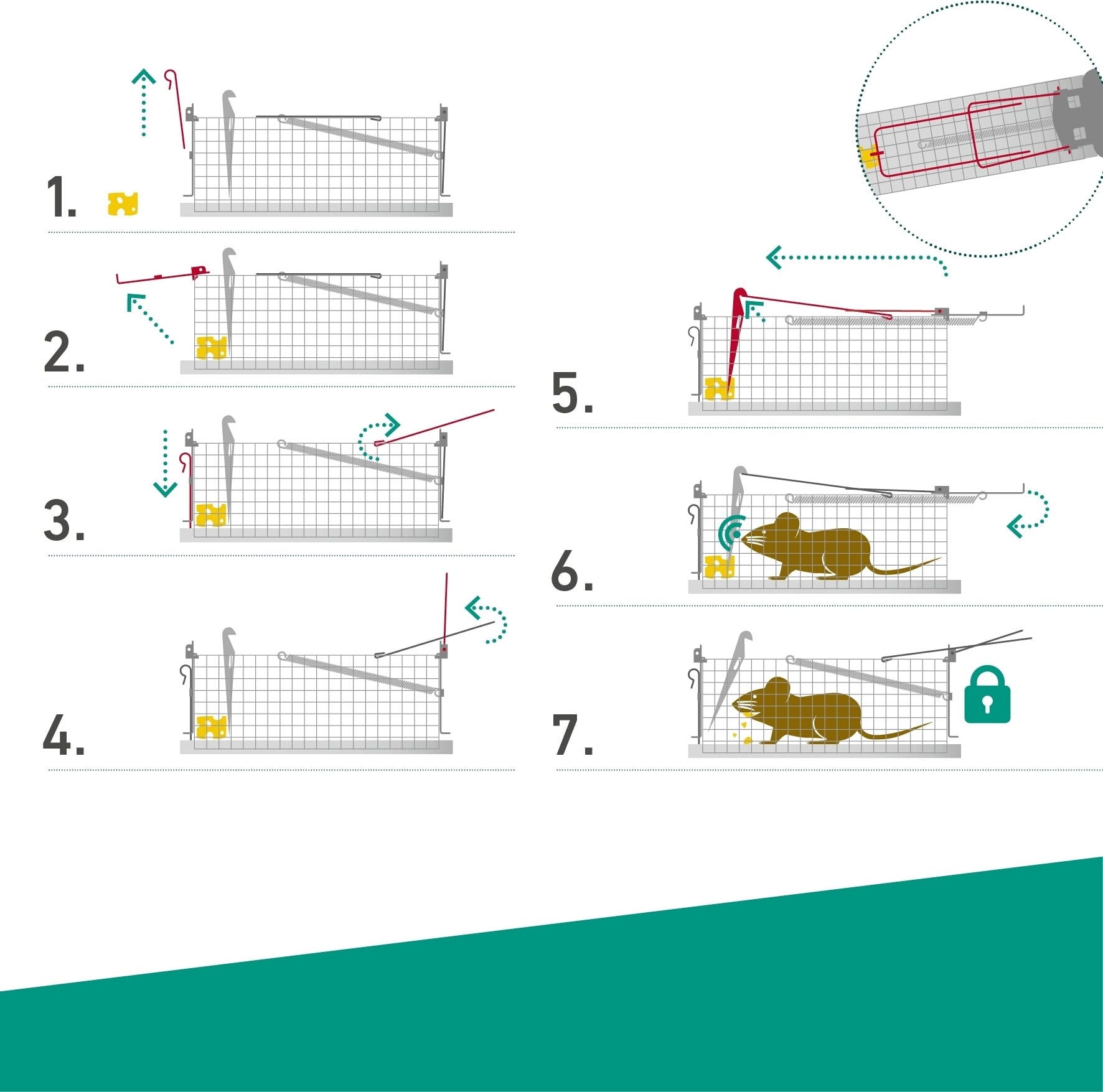 1.

2.

3.

4.

5.

6.

7.