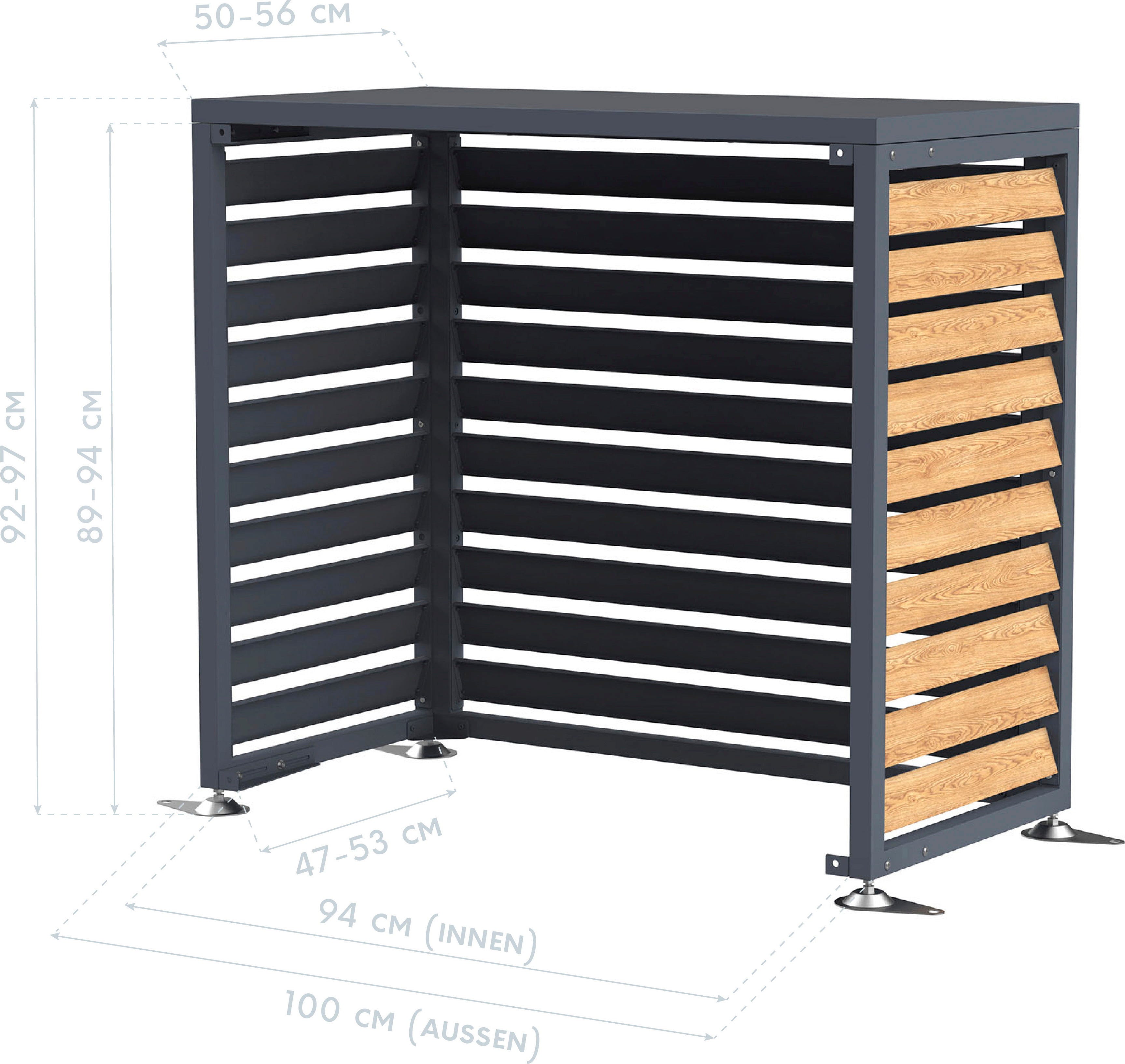 50-56 CM

92-97 CM

89-94 CM

47-53 CM

94 CM (INNEN)

100 CM (AUSSEN)