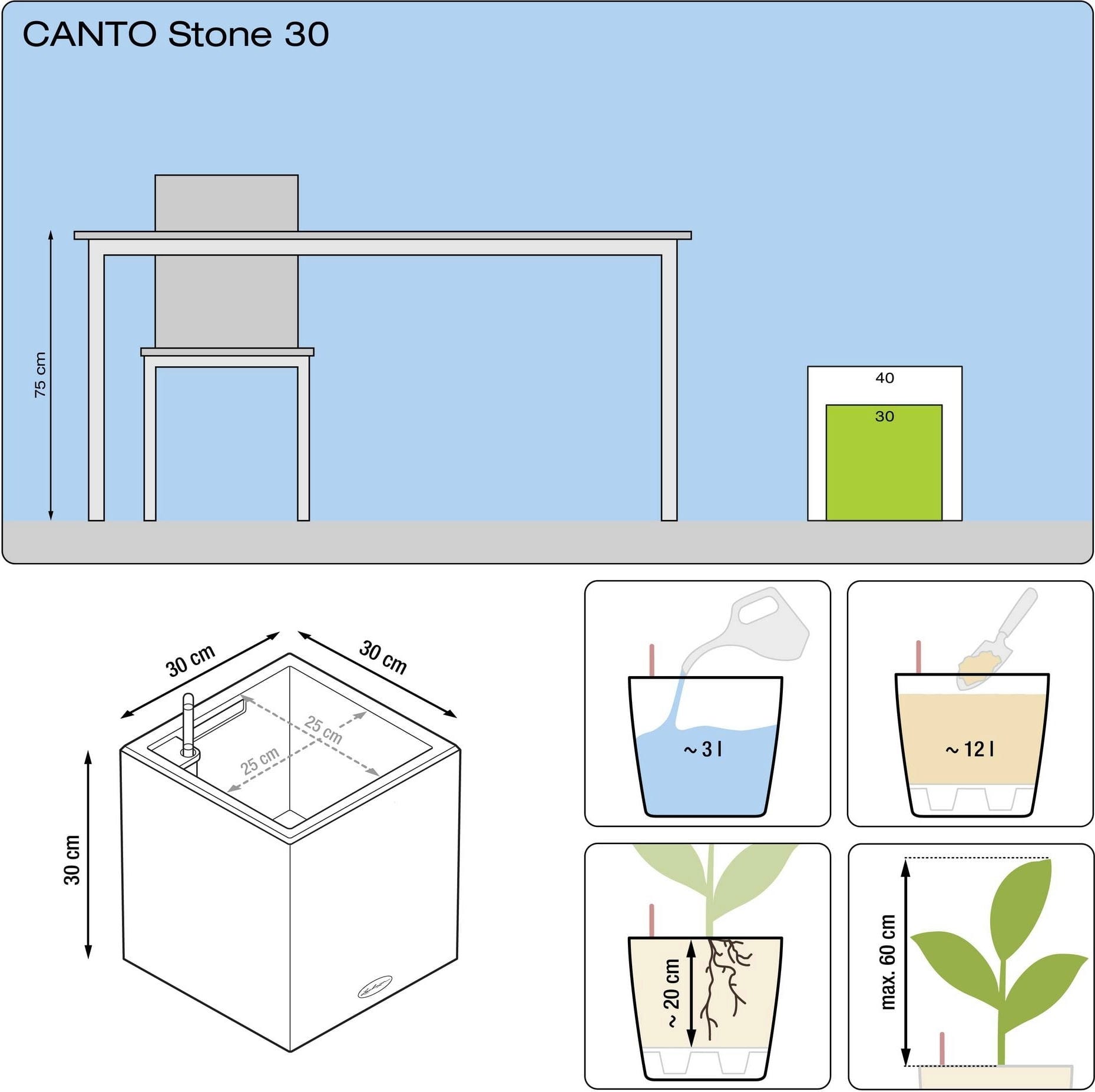 CANTO Stone 30

75 cm

40

30

30 cm

30 cm

25 cm

25 cm

30 cm

~ 3 l

~ 12 l

~ 20 cm

max. 60 cm