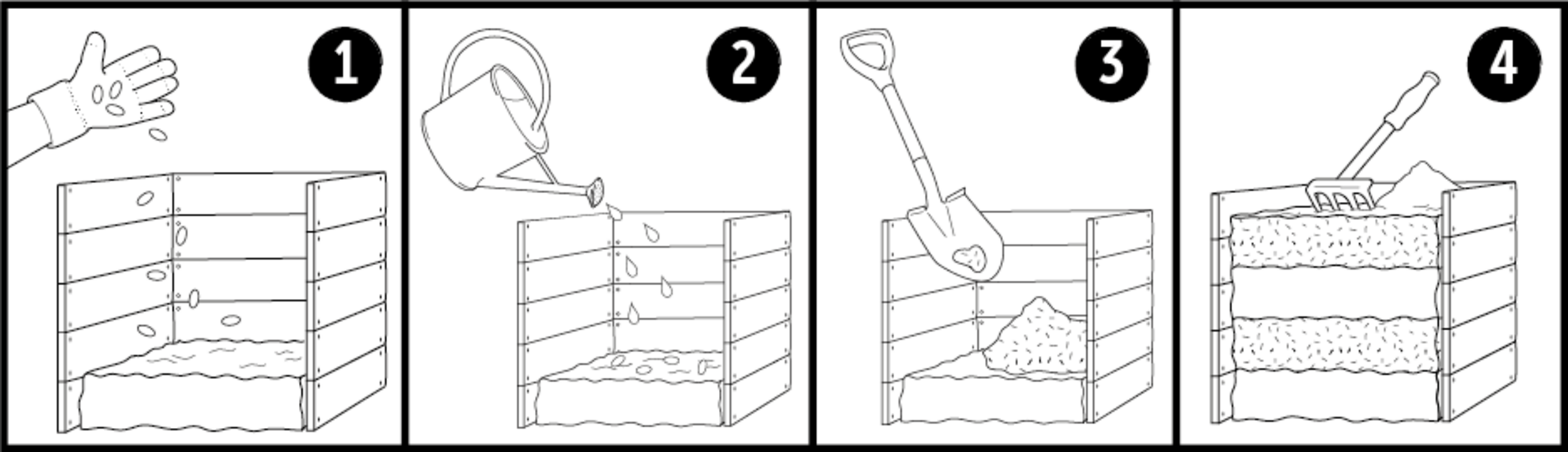 1

2

3

4