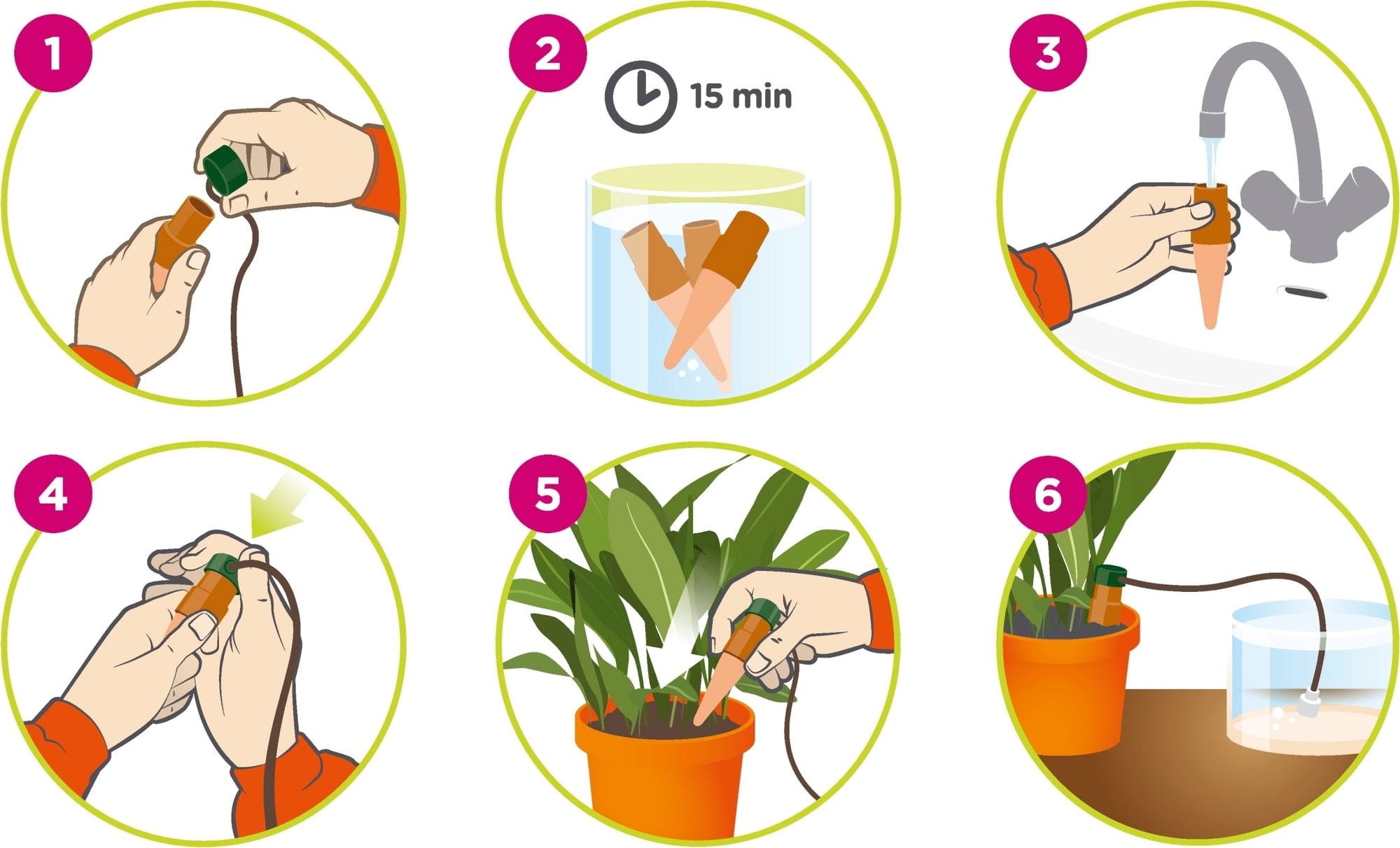 1

2

15 min

3

4

5

6